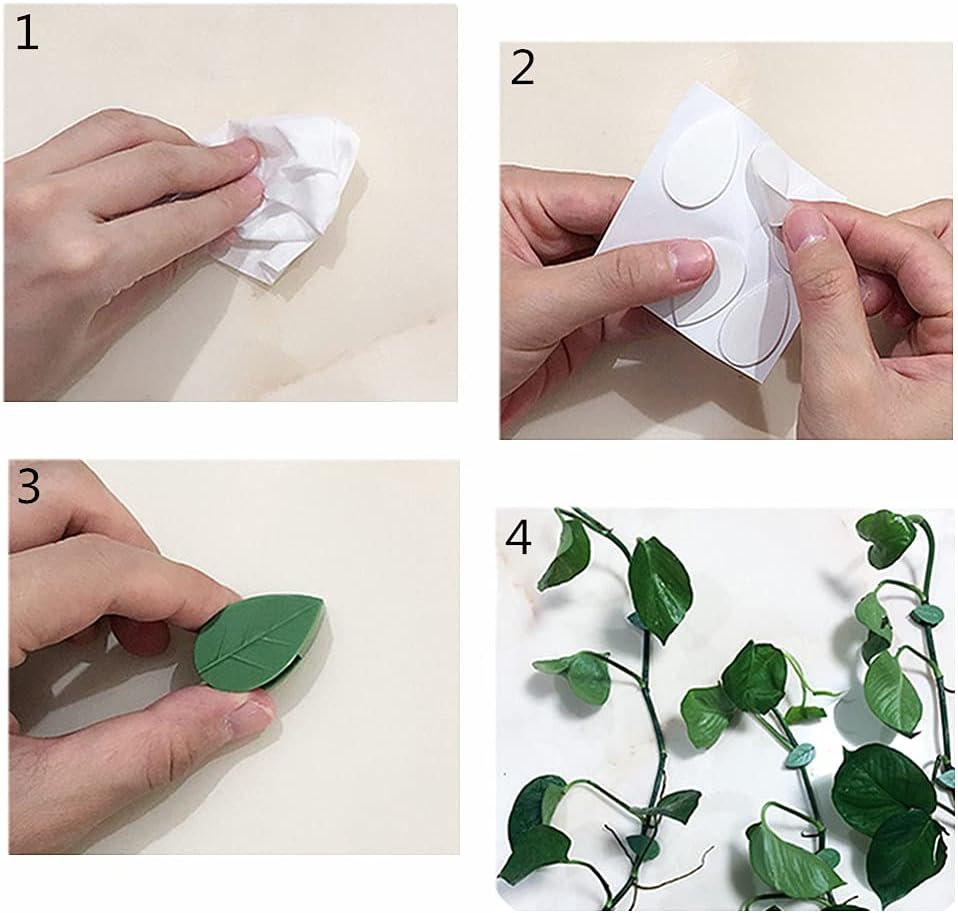 1

2

3

4